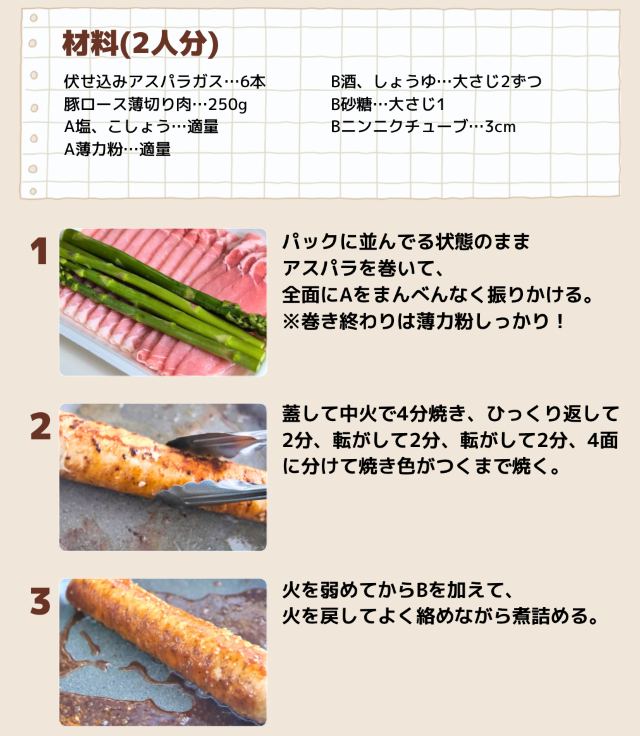 材料(2人分)

伏せ込みアスパラガス…6本
豚ロース薄切り肉…250g
A塩、こしょう…適量
A薄力粉…適量

B酒、しょうゆ…大さじ2ずつ
B砂糖…大さじ1
Bニンニクチューブ…3cm

1
パックに並んでる状態のまま
アスパラを巻いて、
全面にAをまんべんなく振りかける。
※巻き終わりは薄力粉しっかり！

2
蓋して中火で4分焼き、ひっくり返して2分、転がして2分、転がして2分、4面に分けて焼き色がつくまで焼く。

3
火を弱めてからBを加えて、
火を戻してよく絡めながら煮詰める。