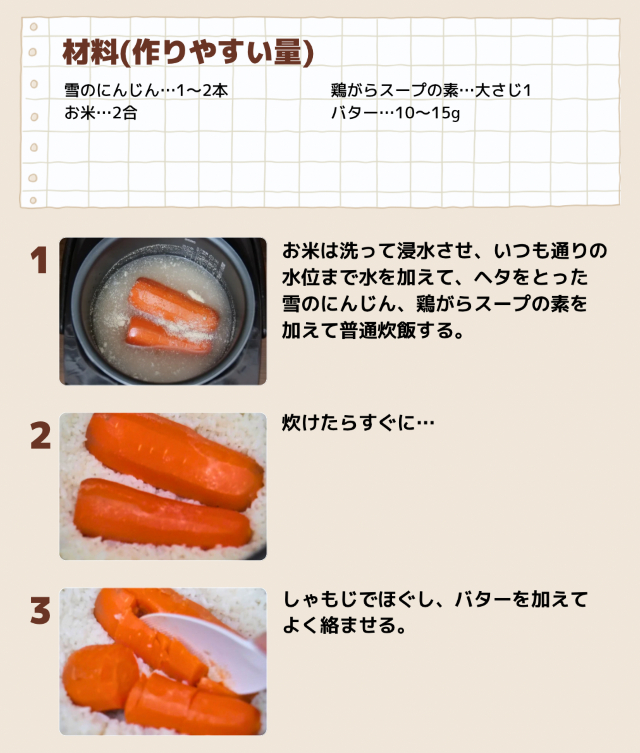 材料(作りやすい量)

雪のにんじん…1〜2本
お米…2合

鶏がらスープの素…大さじ1
バター…10〜15g

1
お米は洗って浸水させ、いつも通りの水位まで水を加えて、ヘタをとった雪のにんじん、鶏がらスープの素を加えて普通炊飯する。

2
炊けたらすぐに…

3
しゃもじでほぐし、バターを加えてよく絡ませる。